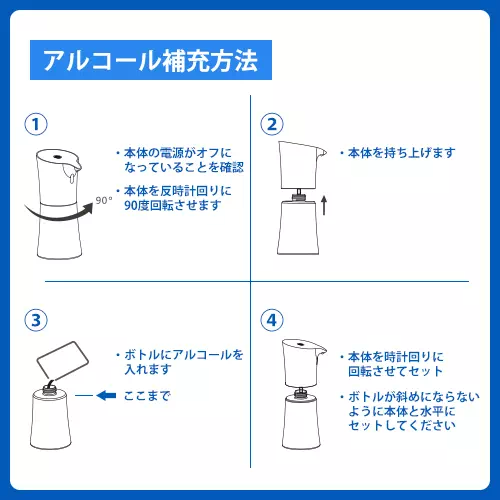 アルコール補充方法

①

90°

・本体の電源がオフになっていることを確認

・本体を反時計回りに90度回転させます

②

・本体を持ち上げます

③

・ボトルにアルコールを入れます

ここまで

④

・本体を時計回りに回転させてセット

・ボトルが斜めにならないように本体と水平にセットしてください