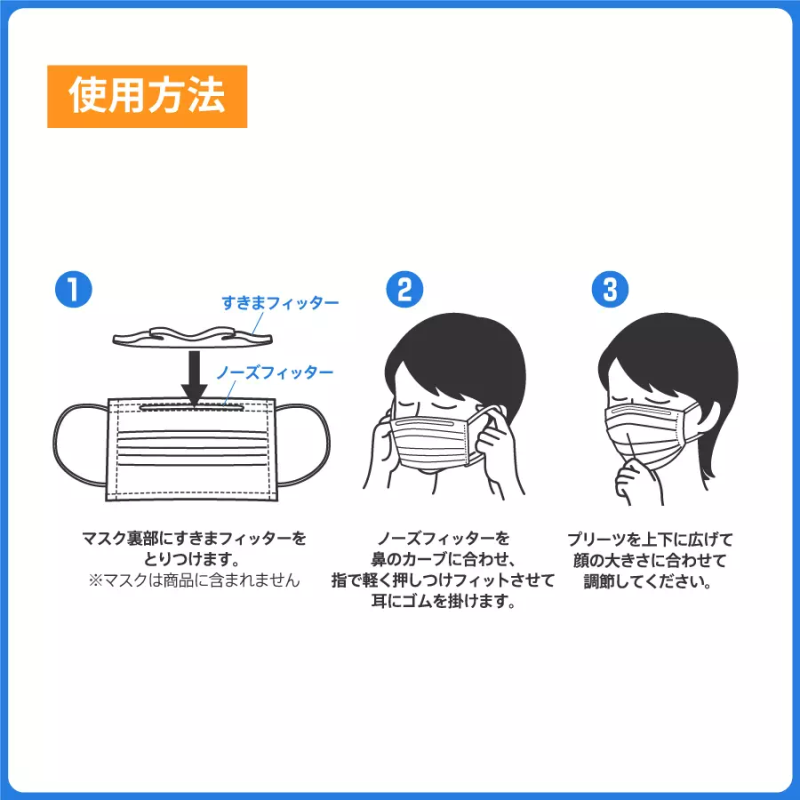 使用方法

1

すきまフィッター

ノーズフィッター

マスク裏部にすきまフィッターをとりつけます。
※マスクは商品に含まれません

2

ノーズフィッターを鼻のカーブに合わせ、指で軽く押しつけフィットさせて耳にゴムを掛けます。

3

プリーツを上下に広げて顔の大きさに合わせて調節してください。