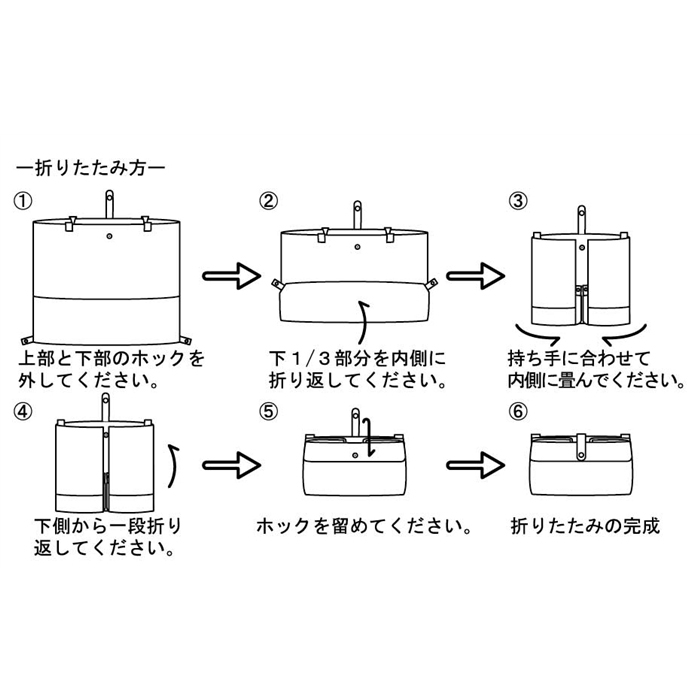 ー折りたたみ方ー

①
上部と下部のホックを外してください。

②
下１/３部分を内側に折り返してください。

③
持ち手に合わせて内側に畳んでください。

④
下側から一段折り返してください。

⑤
ホックを留めてください。

⑥
折りたたみの完成