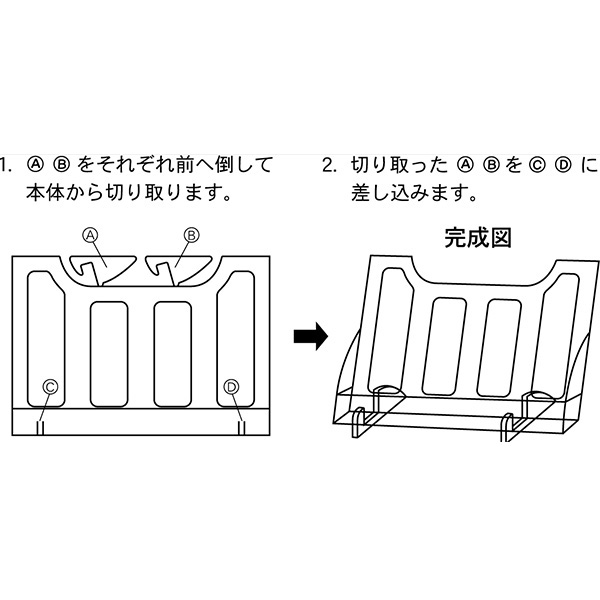 1. Ⓐ Ⓑ をそれぞれ前へ倒して本体から切り取ります。

Ⓐ Ⓑ

Ⓒ Ⓓ

2. 切り取った Ⓐ Ⓑ を Ⓒ Ⓓ に差し込みます。

完成図