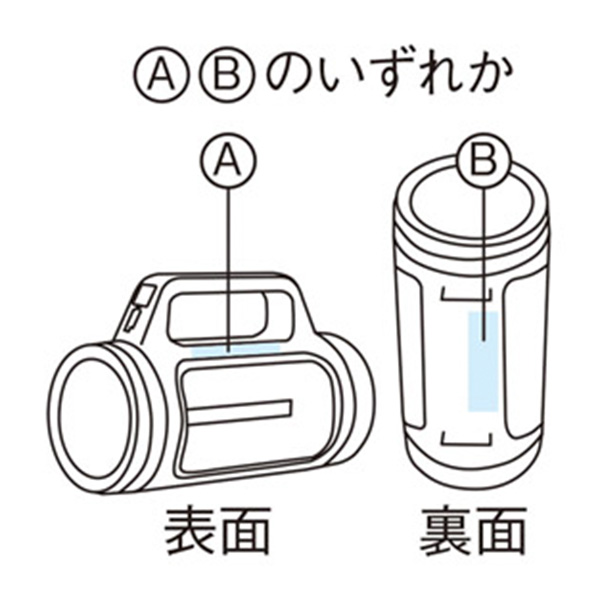 ⒶⒷのいずれか

Ⓐ

Ⓑ

表面

裏面