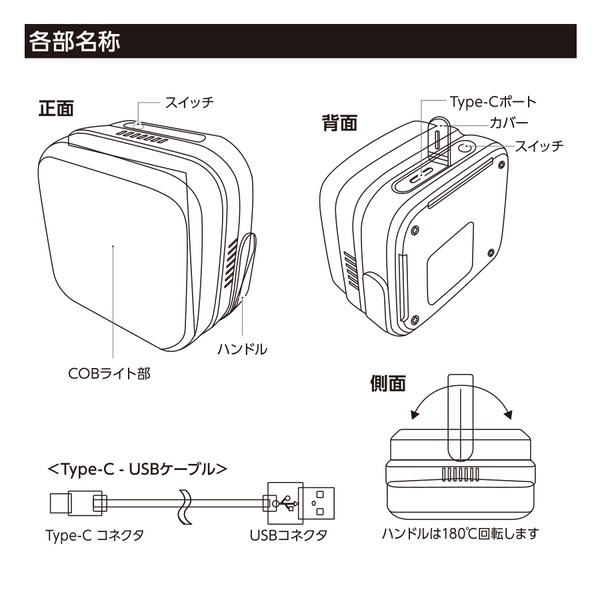 各部名称

正面

スイッチ

ハンドル

COBライト部

背面

Type-Cポート

カバー

スイッチ

側面

ハンドルは180℃回転します

<Type-C - USBケーブル>

Type-C コネクタ

USBコネクタ