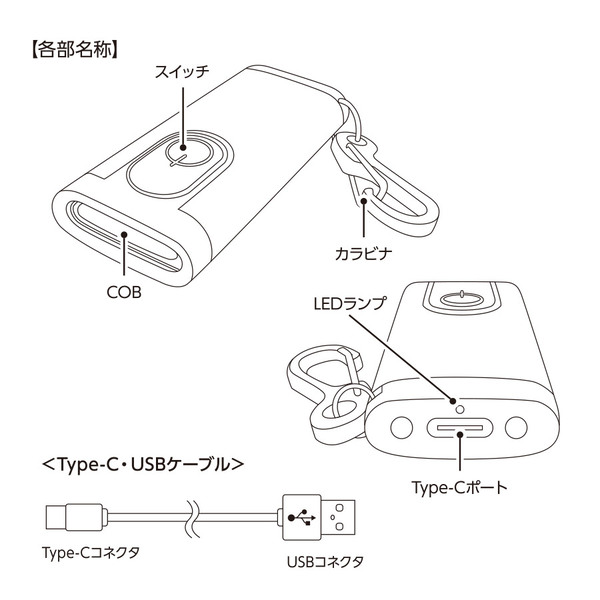 【各部名称】

スイッチ

カラビナ

COB

LEDランプ

Type-Cポート

＜Type-C・USBケーブル＞

Type-Cコネクタ

USBコネクタ