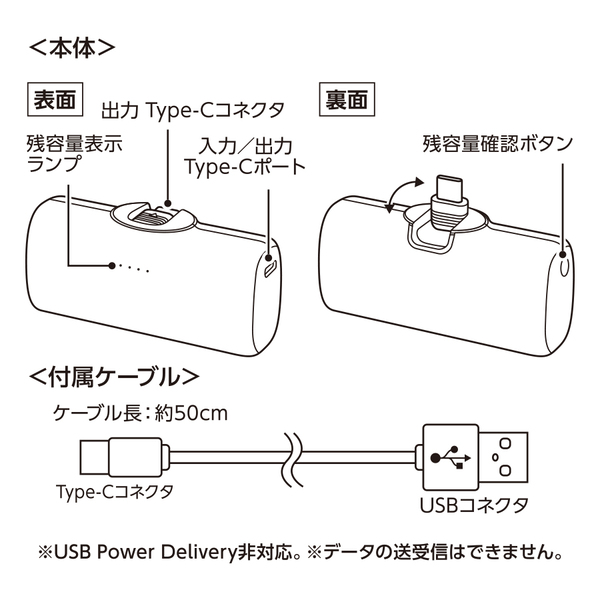 ＜本体＞

表面

出力 Type-Cコネクタ

残容量表示ランプ

入力／出力 Type-Cポート

裏面

残容量確認ボタン

＜付属ケーブル＞

ケーブル長：約50cm

Type-Cコネクタ

USBコネクタ

※USB Power Delivery非対応。※データの送受信はできません。