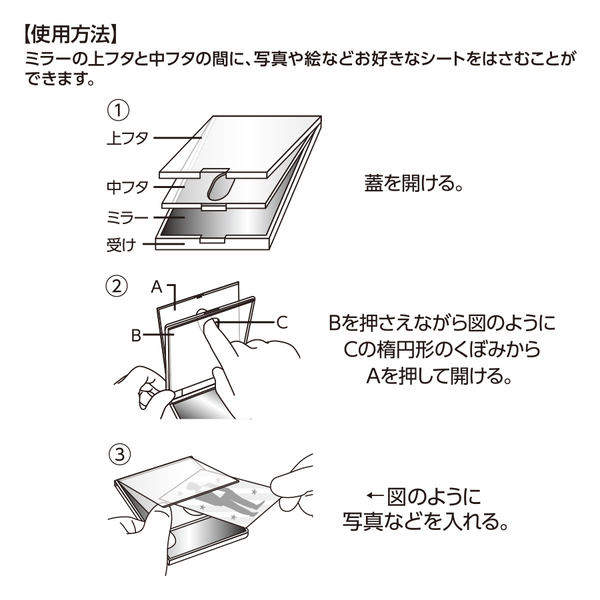 【使用方法】
ミラーの上フタと中フタの間に、写真や絵などお好きなシートをはさむことができます。

①
上フタ
中フタ
ミラー
受け

蓋を開ける。

②
A
B
C

Bを押さえながら図のように
Cの楕円形のくぼみから
Aを押して開ける。

③

←図のように
写真などを入れる。