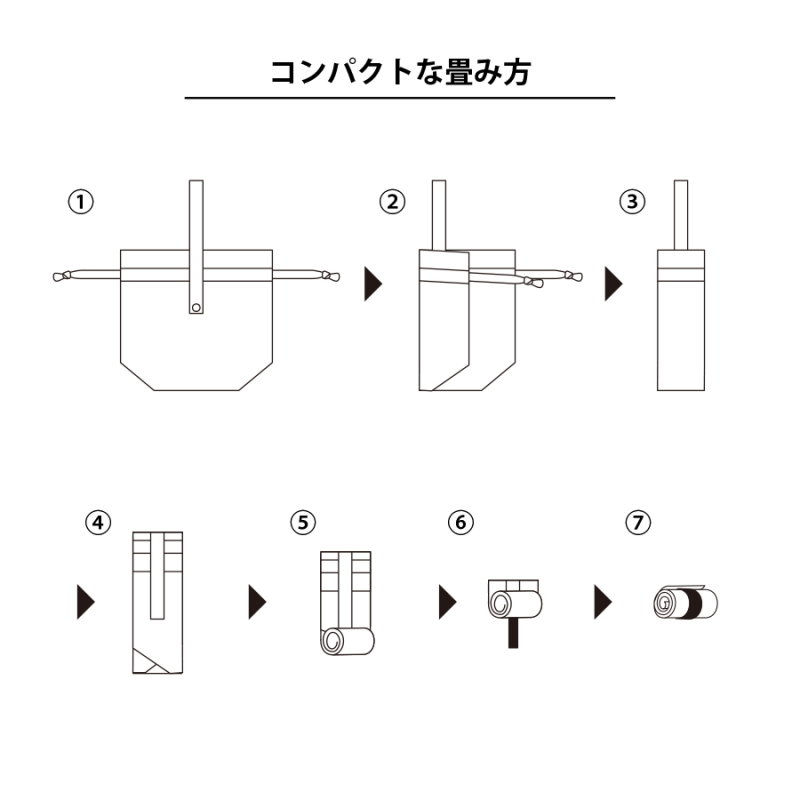 コンパクトな畳み方

①

②

③

④

⑤

⑥

⑦