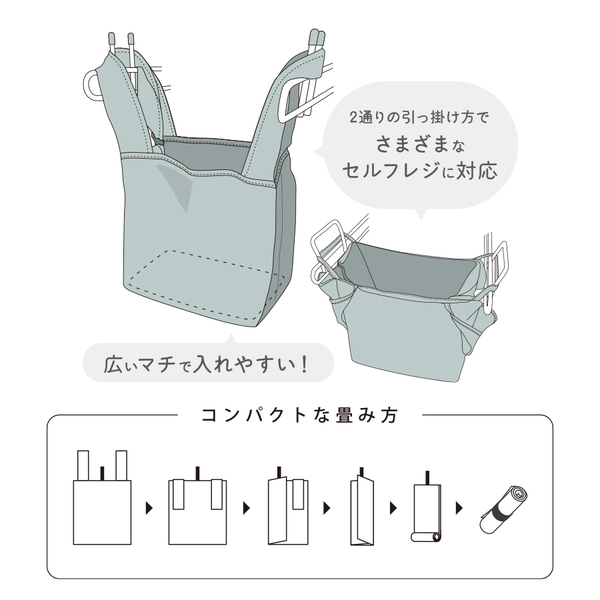 2通りの引っ掛け方で
さまざまな
セルフレジに対応

広いマチで入れやすい！

コンパクトな畳み方