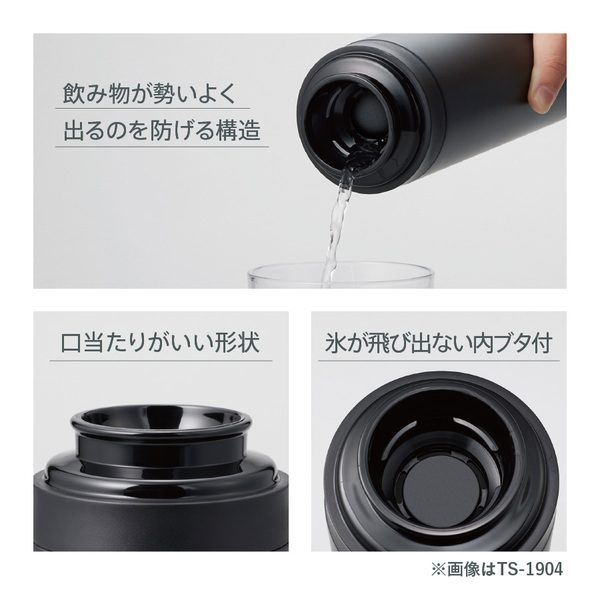 飲み物が勢いよく
出るのを防げる構造

口当たりがいい形状

氷が飛び出ない内ブタ付

※画像はTS-1904