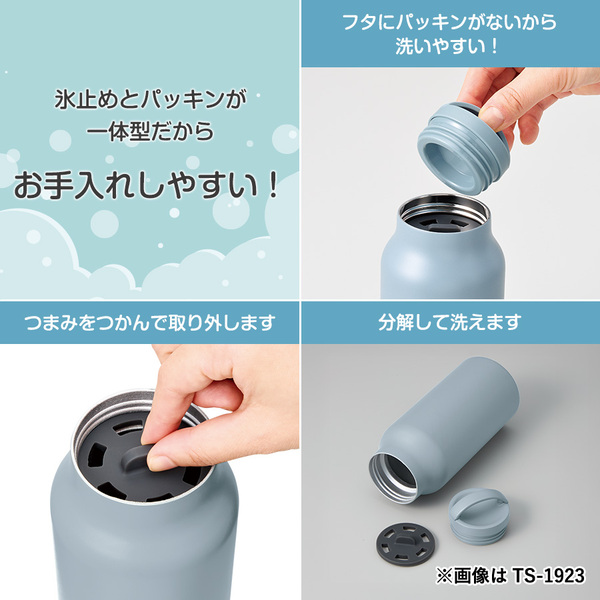 氷止めとパッキンが
一体型だから

お手入れしやすい！

フタにパッキンがないから
洗いやすい！

つまみをつかんで取り外します

分解して洗えます

※画像は TS-1923