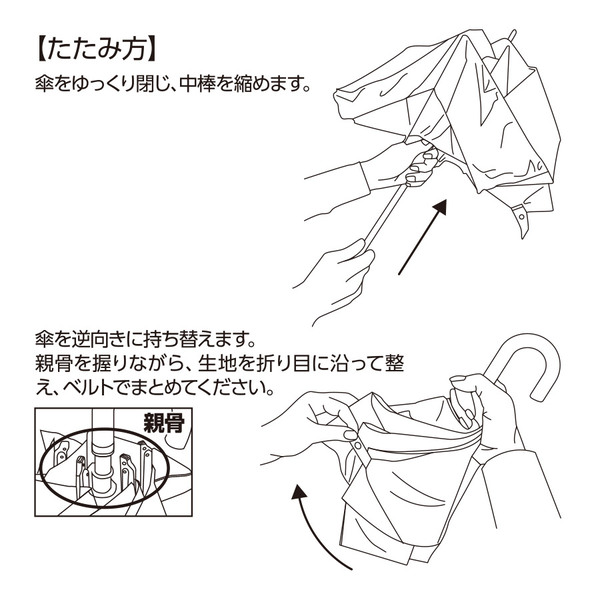 【たたみ方】
傘をゆっくり閉じ、中棒を縮めます。

傘を逆向きに持ち替えます。
親骨を握りながら、生地を折り目に沿って整え、ベルトでまとめてください。

親骨