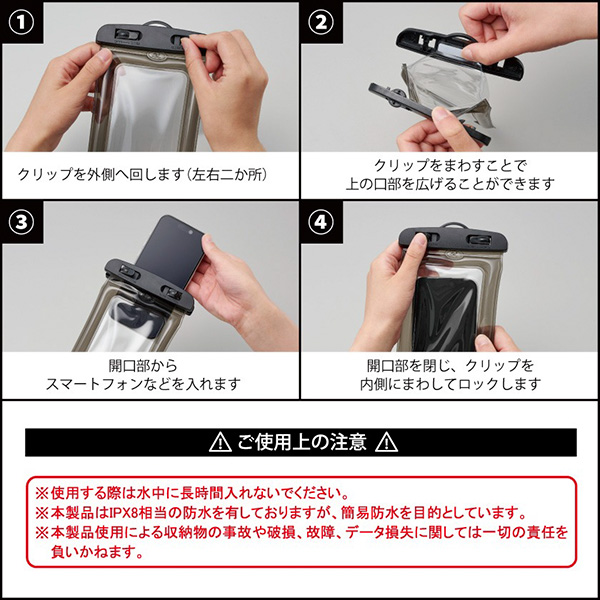 ①

クリップを外側へ回します(左右二か所)

②

クリップをまわすことで
上の口部を広げることができます

③

開口部から
スマートフォンなどを入れます

④

開口部を閉じ、クリップを
内側にまわしてロックします

⚠ ご使用上の注意 ⚠

※使用する際は水中に長時間入れないでください。
※本製品はIPX8相当の防水を有しておりますが、簡易防水を目的としています。
※本製品使用による収納物の事故や破損、故障、データ損失に関しては一切の責任を負いかねます。