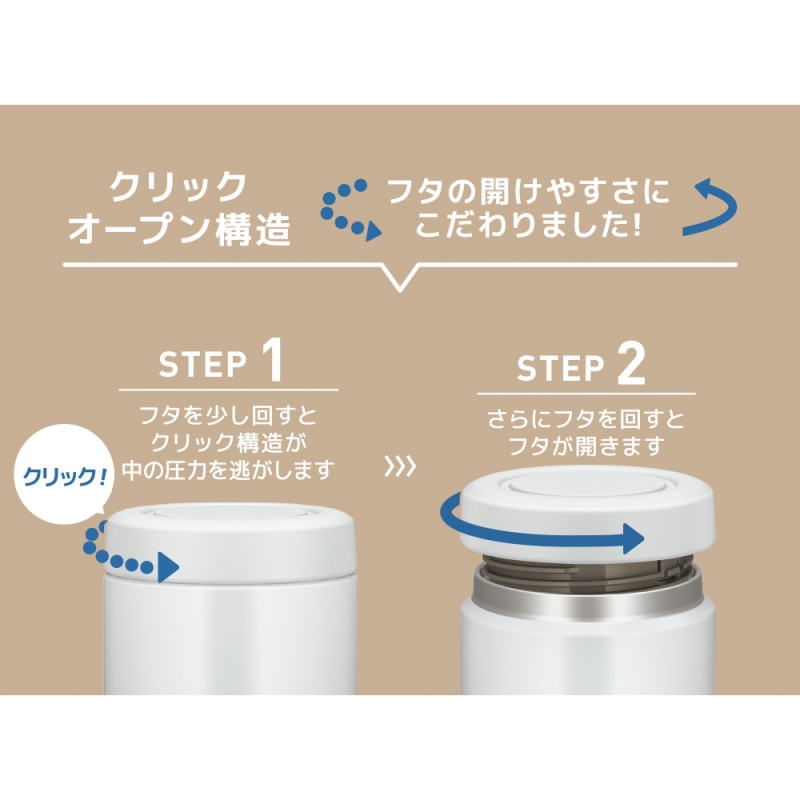 クリック
オープン構造

フタの開けやすさに
こだわりました!

STEP 1
フタを少し回すと
クリック構造が
中の圧力を逃がします

クリック!

STEP 2
さらにフタを回すと
フタが開きます