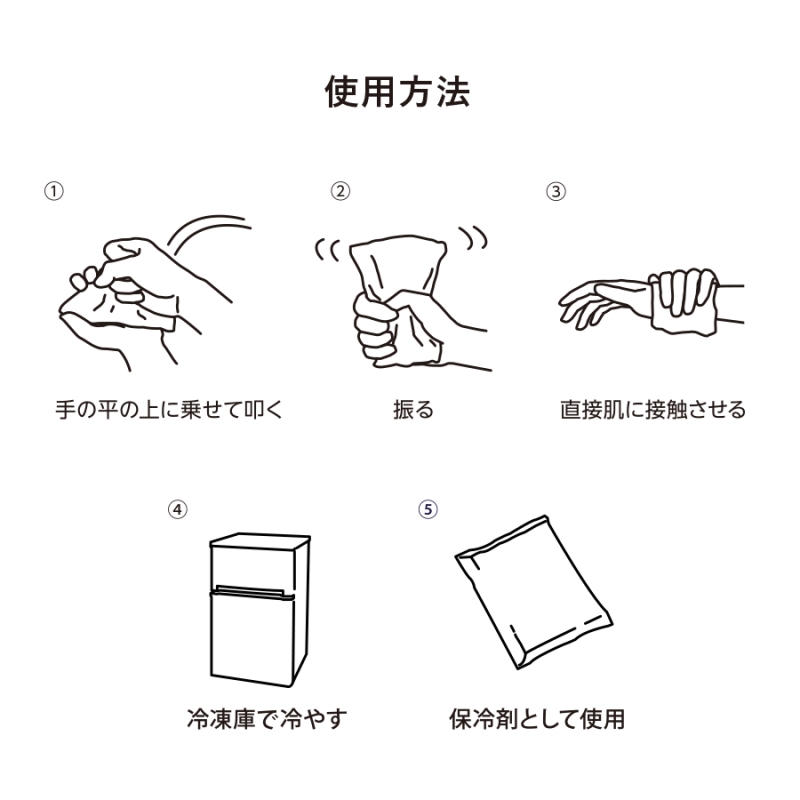 使用方法

①
手の平の上に乗せて叩く

②
振る

③
直接肌に接触させる

④
冷凍庫で冷やす

⑤
保冷剤として使用